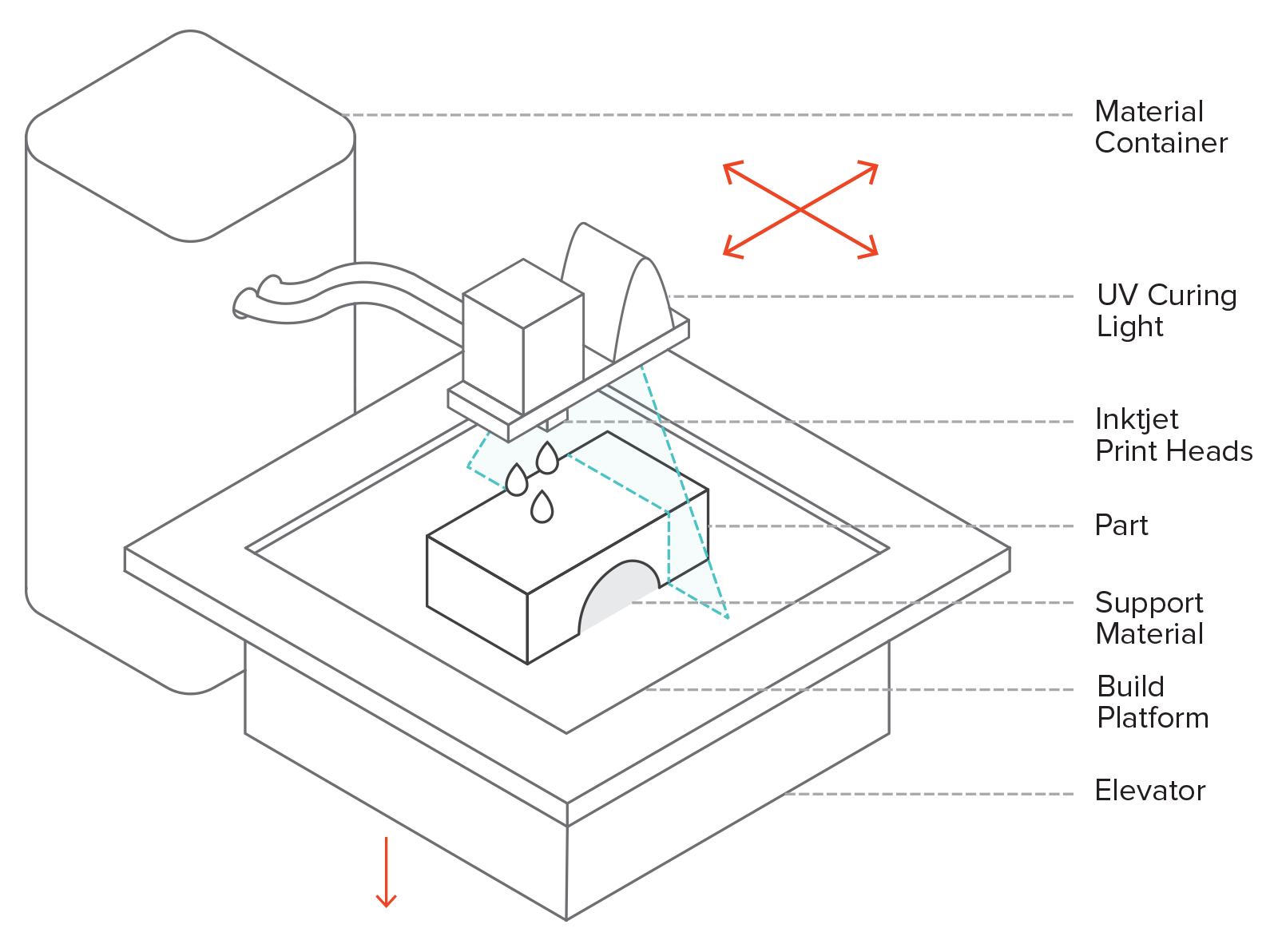 Material Container

UV Curing Light

Inktjet Print Heads

Part

Support Material

Build Platform

Elevator